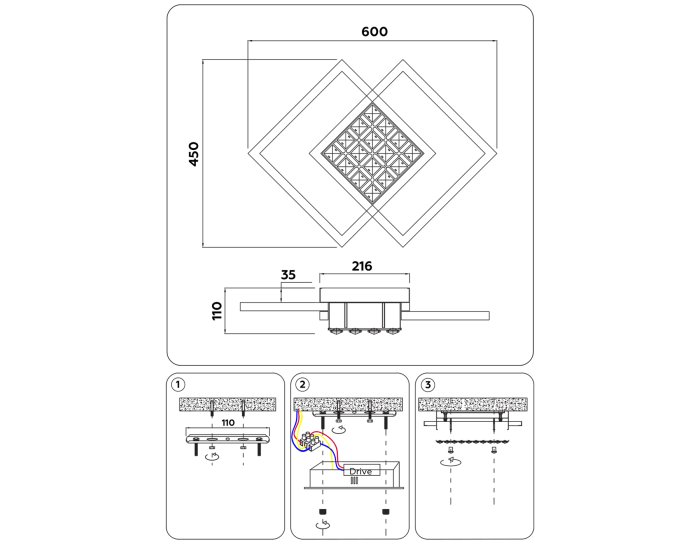 600

450

35

216

110

1

110

2

Drive

3