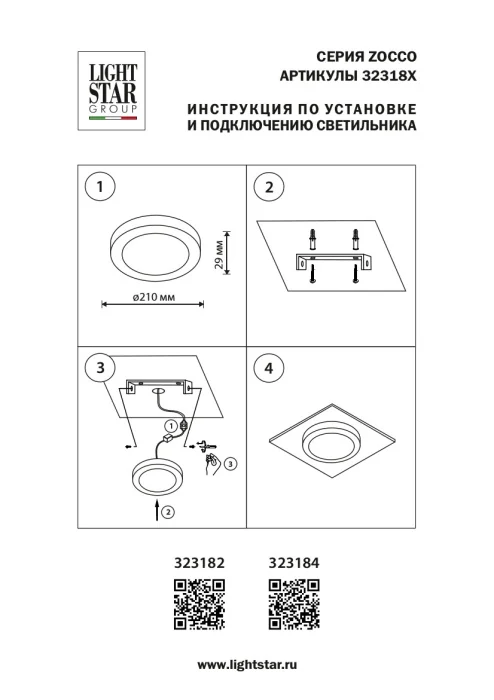 LIGHT STAR GROUP

СЕРИЯ ZOCCO
АРТИКУЛЫ 32318X

ИНСТРУКЦИЯ ПО УСТАНОВКЕ
И ПОДКЛЮЧЕНИЮ СВЕТИЛЬНИКА

1

29 мм

ø210 мм

2

3

1

3

2

4

323182

323184

www.lightstar.ru