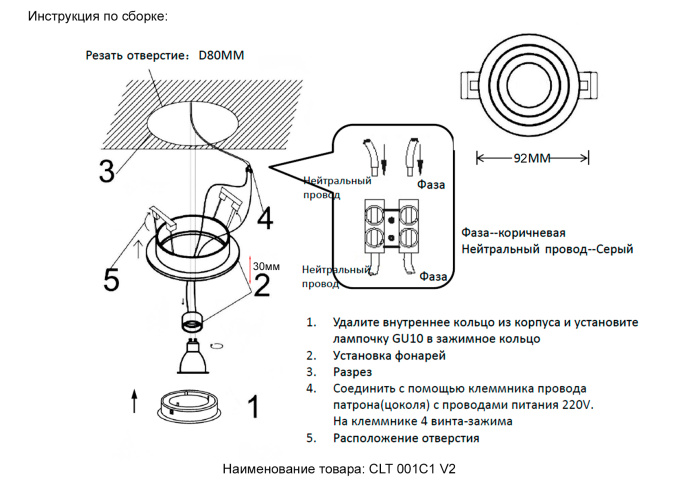 Инструкция по сборке:

Резать отверстие： D80MM

3

4

5

30мм

2

1

Нейтральный провод

Фаза

Нейтральный провод

Фаза

92MM

Фаза--коричневая
Нейтральный провод--Серый

1. Удалите внутреннее кольцо из корпуса и установите лампочку GU10 в зажимное кольцо
2. Установка фонарей
3. Разрез
4. Соединить с помощью клеммника провода патрона(цоколя) с проводами питания 220V. На клеммнике 4 винта-зажима
5. Расположение отверстия

Наименование товара: CLT 001C1 V2