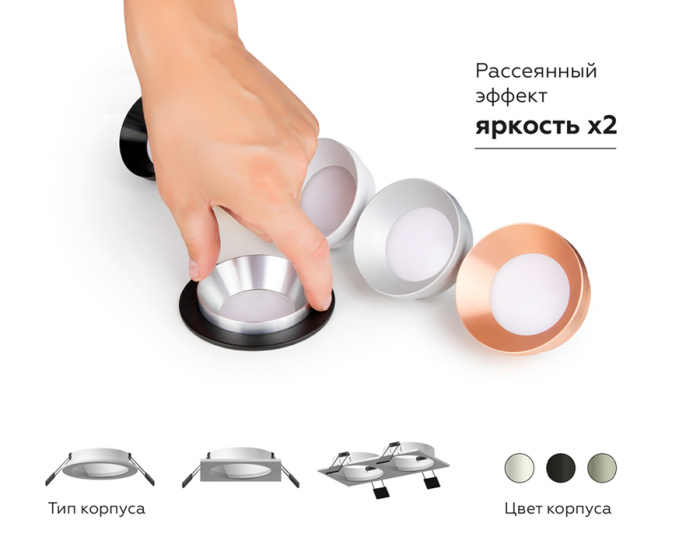 Рассеянный эффект
яркость x2

Тип корпуса

Цвет корпуса