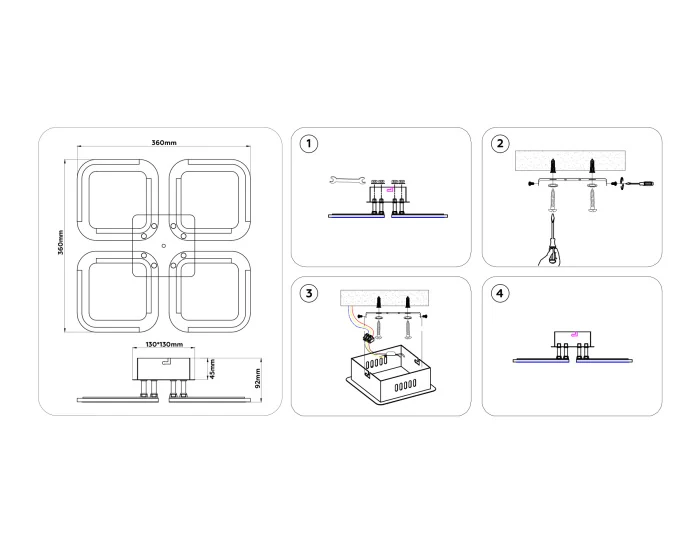 360mm

360mm

130*130mm

45mm

92mm

1

2

3

4