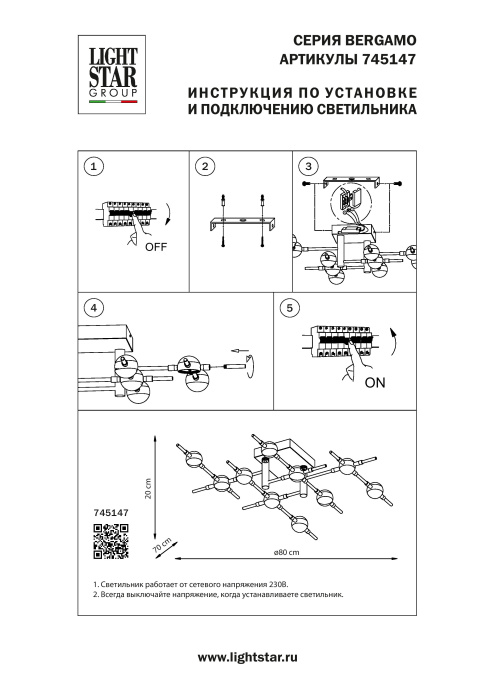 LIGHT STAR GROUP

СЕРИЯ BERGAMO
АРТИКУЛЫ 745147

ИНСТРУКЦИЯ ПО УСТАНОВКЕ И ПОДКЛЮЧЕНИЮ СВЕТИЛЬНИКА

1

OFF

2

3

4

5

ON

20 cm

745147

70 cm

ø80 cm

1. Светильник работает от сетевого напряжения 230В.
2. Всегда выключайте напряжение, когда устанавливаете светильник.

www.lightstar.ru