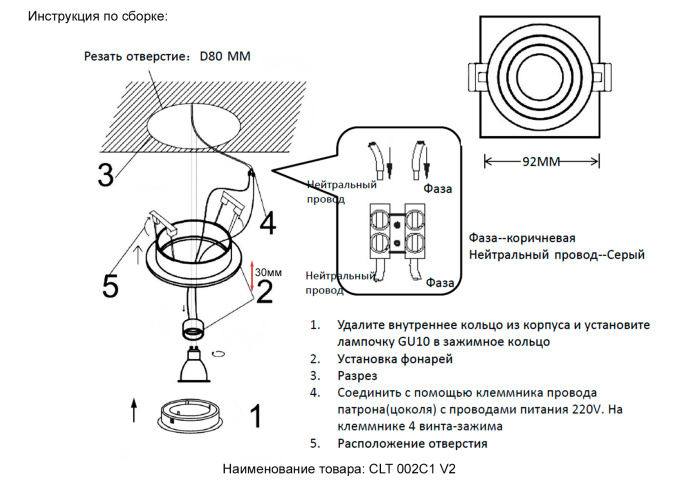 Инструкция по сборке:

Резать отверстие： D80 MM

3

4

5

30мм

2

1

Нейтральный провод

Фаза

Нейтральный провод

Фаза

92MM

Фаза--коричневая
Нейтральный провод--Серый

1. Удалите внутреннее кольцо из корпуса и установите лампочку GU10 в зажимное кольцо
2. Установка фонарей
3. Разрез
4. Соединить с помощью клеммника провода патрона(цоколя) с проводами питания 220V. На клеммнике 4 винта-зажима
5. Расположение отверстия

Наименование товара: CLT 002C1 V2