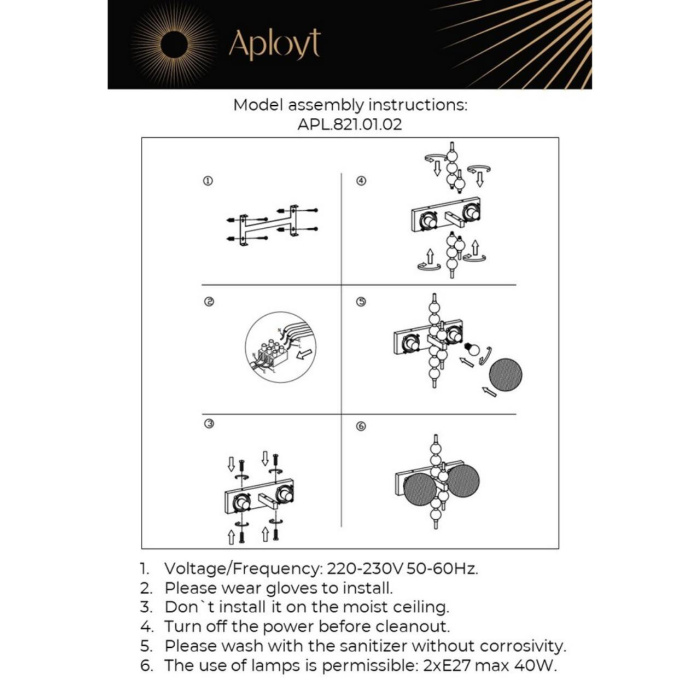 Aployt

Model assembly instructions:
APL.821.01.02

①

④

②

⑤

③

⑥

1. Voltage/Frequency: 220-230V 50-60Hz.
2. Please wear gloves to install.
3. Don`t install it on the moist ceiling.
4. Turn off the power before cleanout.
5. Please wash with the sanitizer without corrosivity.
6. The use of lamps is permissible: 2xE27 max 40W.