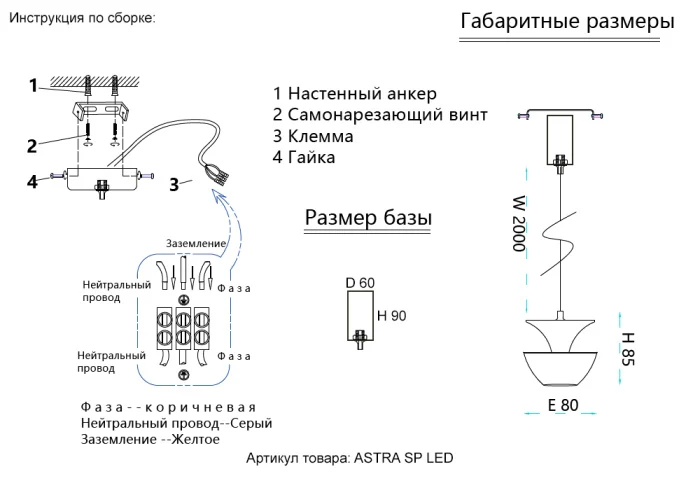 Инструкция по сборке:

Габаритные размеры

1
2
4
3

1 Настенный анкер
2 Самонарезающий винт
3 Клемма
4 Гайка

Размер базы

Заземление
Нейтральный провод
Фаза
Нейтральный провод
Фаза

D 60
H 90

W 2000
H 85
E 80

Фаза--коричневая
Нейтральный провод--Серый
Заземление --Желтое

Артикул товара: ASTRA SP LED