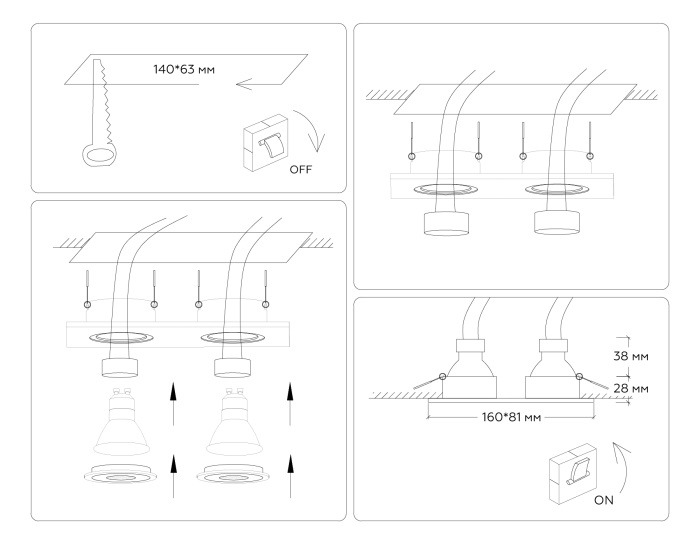 140*63 мм

OFF

38 мм

28 мм

160*81 мм

ON