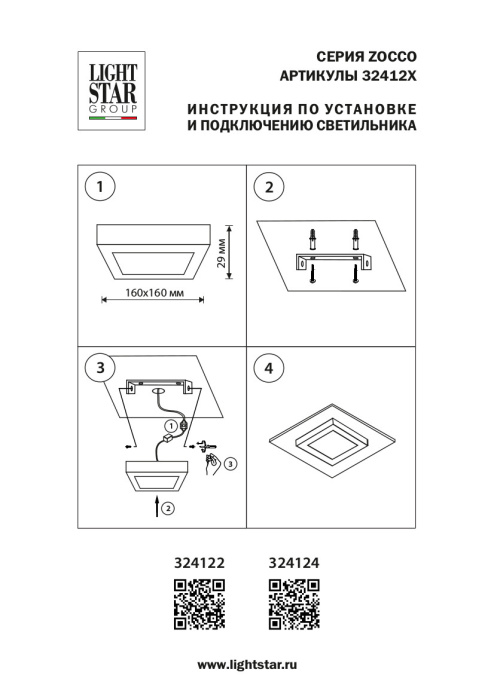 LIGHT STAR GROUP

СЕРИЯ ZOCCO
АРТИКУЛЫ 32412X

ИНСТРУКЦИЯ ПО УСТАНОВКЕ
И ПОДКЛЮЧЕНИЮ СВЕТИЛЬНИКА

1

29 мм

160x160 мм

2

3

1

3

2

4

324122

324124

www.lightstar.ru