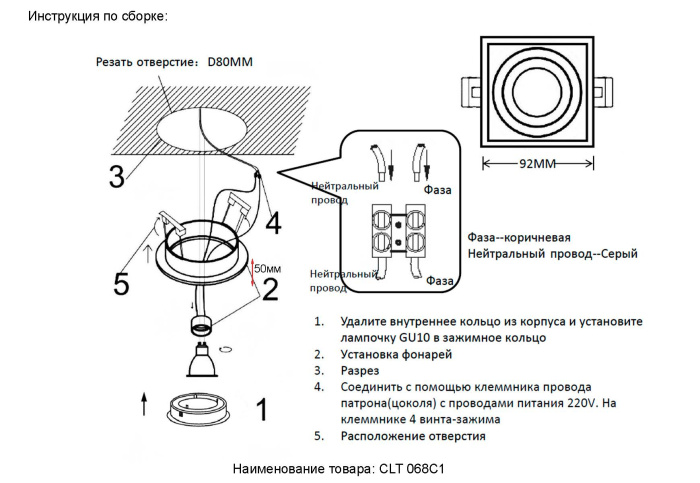 Инструкция по сборке:

Резать отверстие: D80MM

3

4

5

50мм

2

1

Нейтральный провод

Фаза

Нейтральный провод

Фаза

92MM

Фаза--коричневая
Нейтральный провод--Серый

1. Удалите внутреннее кольцо из корпуса и установите лампочку GU10 в зажимное кольцо
2. Установка фонарей
3. Разрез
4. Соединить с помощью клеммника провода патрона(цоколя) с проводами питания 220V. На клеммнике 4 винта-зажима
5. Расположение отверстия

Наименование товара: CLT 068C1