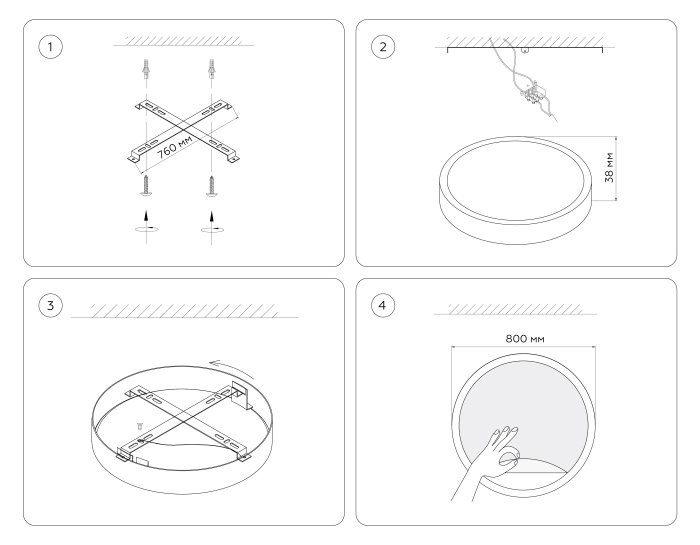 1

760 мм

2

38 мм

3

4

800 мм