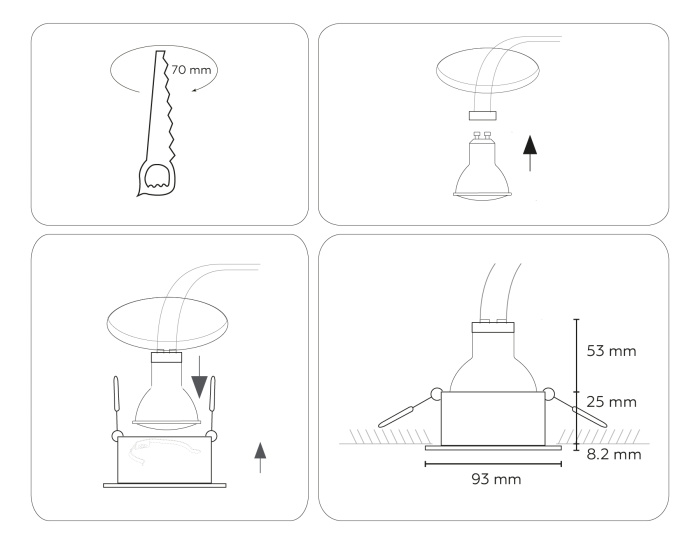 70 mm

53 mm
25 mm
8.2 mm
93 mm