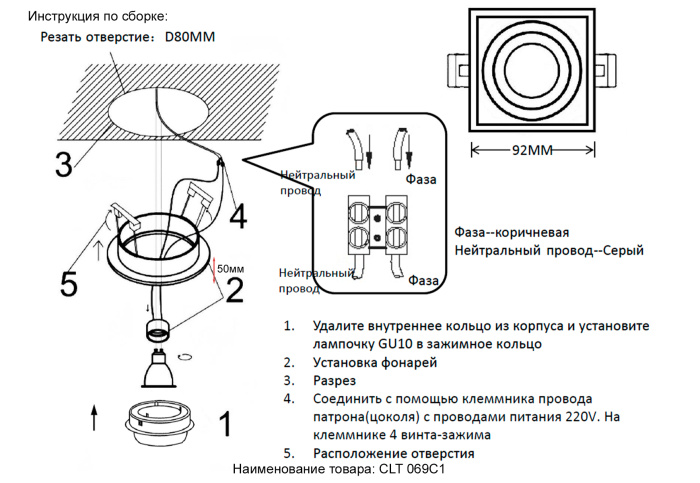 Инструкция по сборке:

Резать отверстие： D80MM

3

4

5

50мм

2

1

Нейтральный провод

Фаза

Нейтральный провод

Фаза

92MM

Фаза--коричневая
Нейтральный провод--Серый

1. Удалите внутреннее кольцо из корпуса и установите лампочку GU10 в зажимное кольцо
2. Установка фонарей
3. Разрез
4. Соединить с помощью клеммника провода патрона(цоколя) с проводами питания 220V. На клеммнике 4 винта-зажима
5. Расположение отверстия

Наименование товара: CLT 069C1