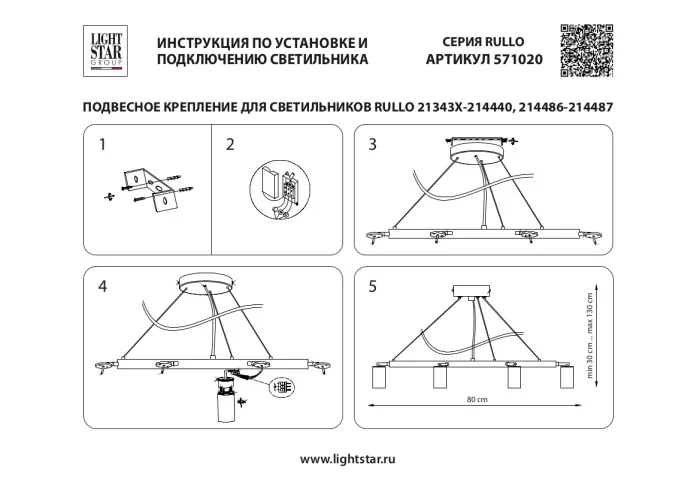 LIGHT STAR GROUP

ИНСТРУКЦИЯ ПО УСТАНОВКЕ И ПОДКЛЮЧЕНИЮ СВЕТИЛЬНИКА

СЕРИЯ RULLO
АРТИКУЛ 571020

ПОДВЕСНОЕ КРЕПЛЕНИЕ ДЛЯ СВЕТИЛЬНИКОВ RULLO 21343X-214440, 214486-214487

1

2

3

4

5

min 30 cm ... max 130 cm

80 cm

www.lightstar.ru