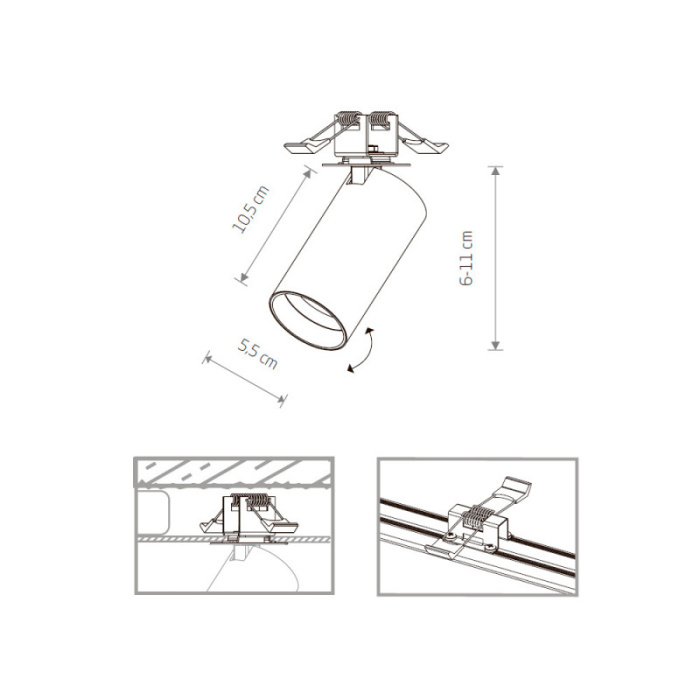 10,5 cm

6-11 cm

5,5 cm