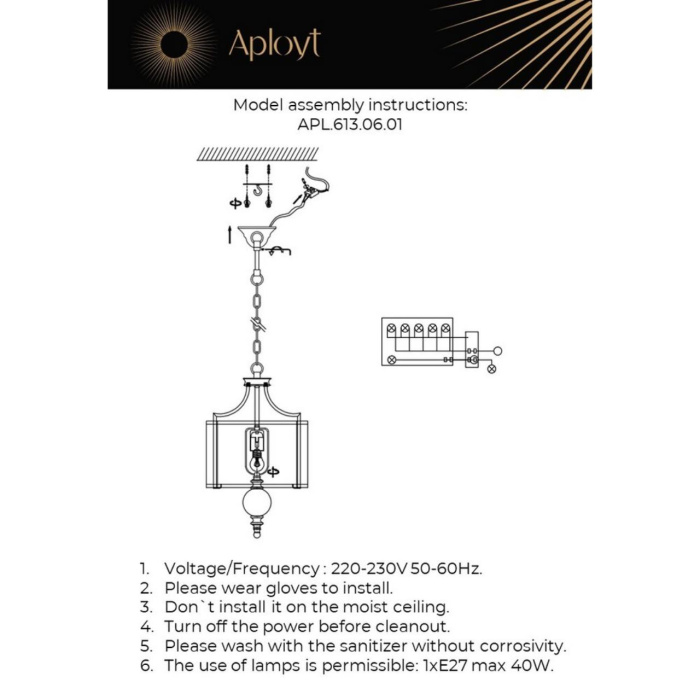 Aployt

Model assembly instructions:
APL.613.06.01

1. Voltage/Frequency : 220-230V 50-60Hz.
2. Please wear gloves to install.
3. Don`t install it on the moist ceiling.
4. Turn off the power before cleanout.
5. Please wash with the sanitizer without corrosivity.
6. The use of lamps is permissible: 1xE27 max 40W.