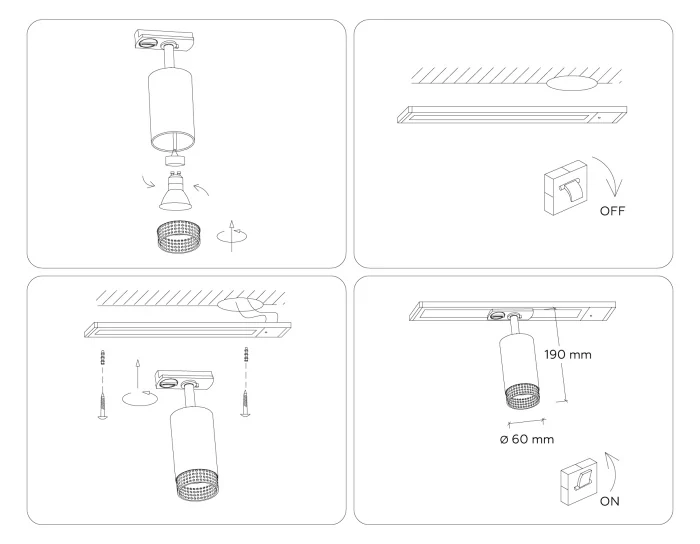 OFF

190 mm

ø 60 mm

ON