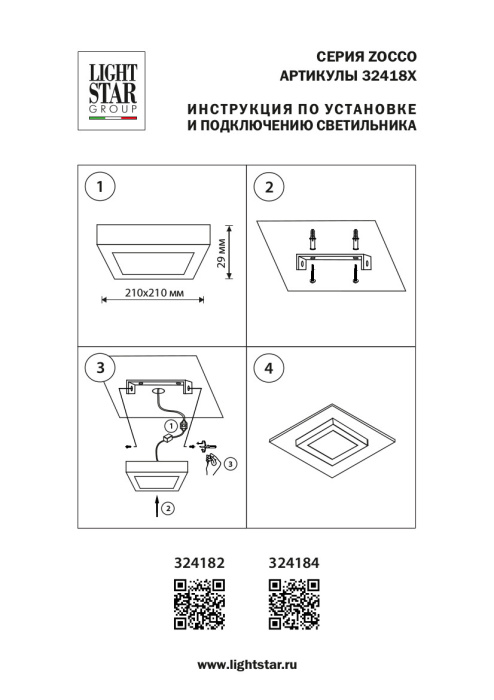 LIGHT STAR GROUP

СЕРИЯ ZOCCO
АРТИКУЛЫ 32418X

ИНСТРУКЦИЯ ПО УСТАНОВКЕ
И ПОДКЛЮЧЕНИЮ СВЕТИЛЬНИКА

1

29 мм

210x210 мм

2

3

1

3

2

4

324182

324184

www.lightstar.ru