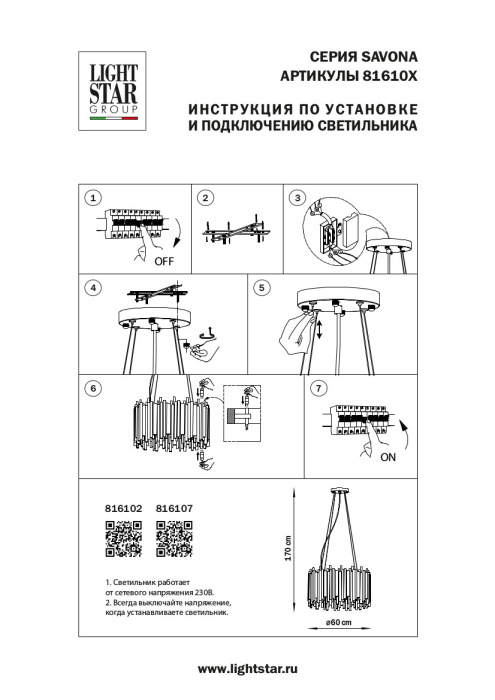 LIGHT STAR GROUP

СЕРИЯ SAVONA
АРТИКУЛЫ 81610X

ИНСТРУКЦИЯ ПО УСТАНОВКЕ
И ПОДКЛЮЧЕНИЮ СВЕТИЛЬНИКА

1

OFF

2

3

4

5

6

7

ON

816102 816107

1. Светильник работает от сетевого напряжения 230В.
2. Всегда выключайте напряжение, когда устанавливаете светильник.

170 cm

ø60 cm

www.lightstar.ru