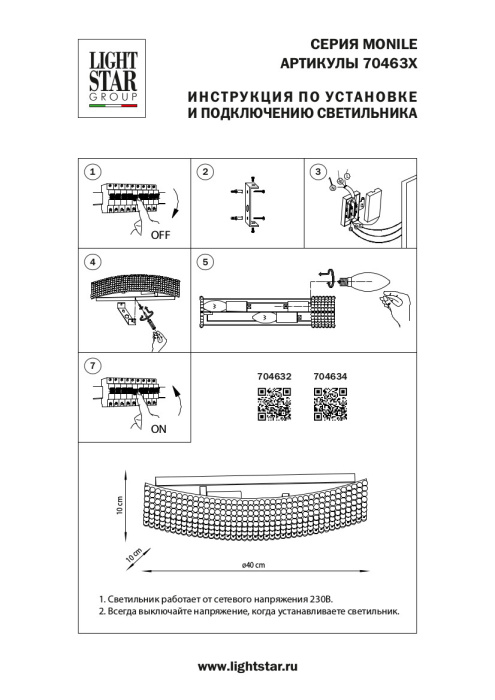 LIGHT STAR GROUP

СЕРИЯ MONILE
АРТИКУЛЫ 70463X

ИНСТРУКЦИЯ ПО УСТАНОВКЕ И ПОДКЛЮЧЕНИЮ СВЕТИЛЬНИКА

1

OFF

2

3

4

5

3

3

7

ON

704632

704634

10 cm

10 cm

ø40 cm

1. Светильник работает от сетевого напряжения 230В.
2. Всегда выключайте напряжение, когда устанавливаете светильник.

www.lightstar.ru