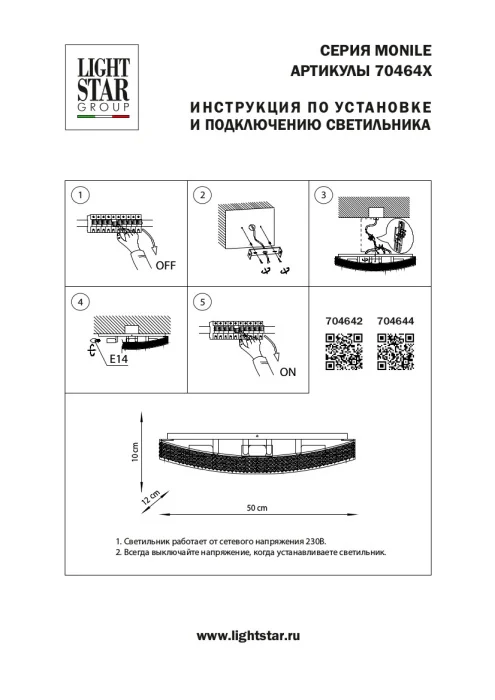 LIGHT
STAR
GROUP

СЕРИЯ MONILE
АРТИКУЛЫ 70464X

ИНСТРУКЦИЯ ПО УСТАНОВКЕ
И ПОДКЛЮЧЕНИЮ СВЕТИЛЬНИКА

1

OFF

2

3

4

E14

5

ON

704642

704644

10 cm

12 cm

50 cm

1. Светильник работает от сетевого напряжения 230В.
2. Всегда выключайте напряжение, когда устанавливаете светильник.

www.lightstar.ru