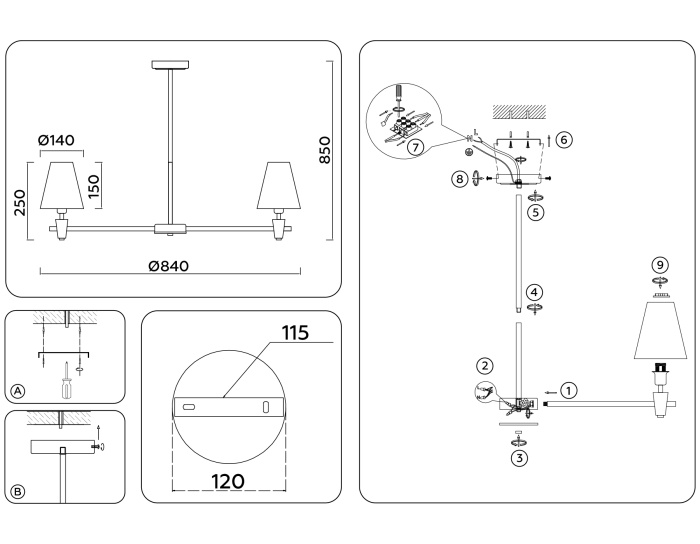 Ø140
250
150
850
Ø840
A
B
115
120
7
6
8
5
4
9
2
1
3