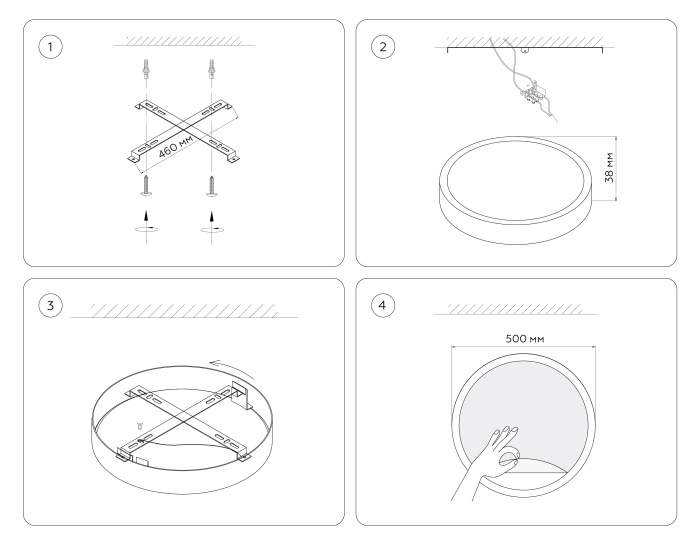 1

460 мм

2

38 мм

3

4

500 мм