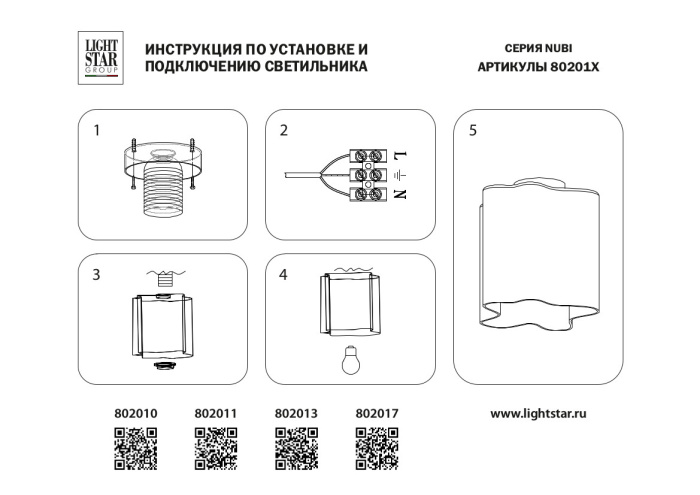 LIGHT STAR GROUP

ИНСТРУКЦИЯ ПО УСТАНОВКЕ И ПОДКЛЮЧЕНИЮ СВЕТИЛЬНИКА

СЕРИЯ NUBI
АРТИКУЛЫ 80201X

1

2

L
N

3

4

5

802010
802011
802013
802017

www.lightstar.ru