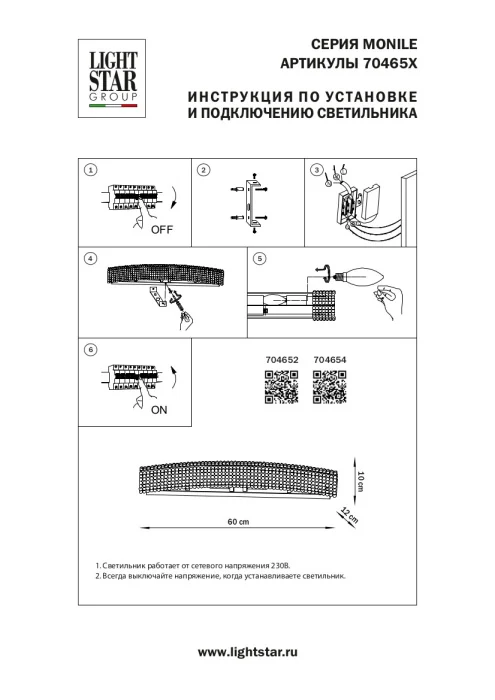 LIGHT STAR GROUP

СЕРИЯ MONILE
АРТИКУЛЫ 70465X

ИНСТРУКЦИЯ ПО УСТАНОВКЕ И ПОДКЛЮЧЕНИЮ СВЕТИЛЬНИКА

1

OFF

2

3

4

5

6

ON

704652 704654

10 cm

12 cm

60 cm

1. Светильник работает от сетевого напряжения 230В.
2. Всегда выключайте напряжение, когда устанавливаете светильник.

www.lightstar.ru