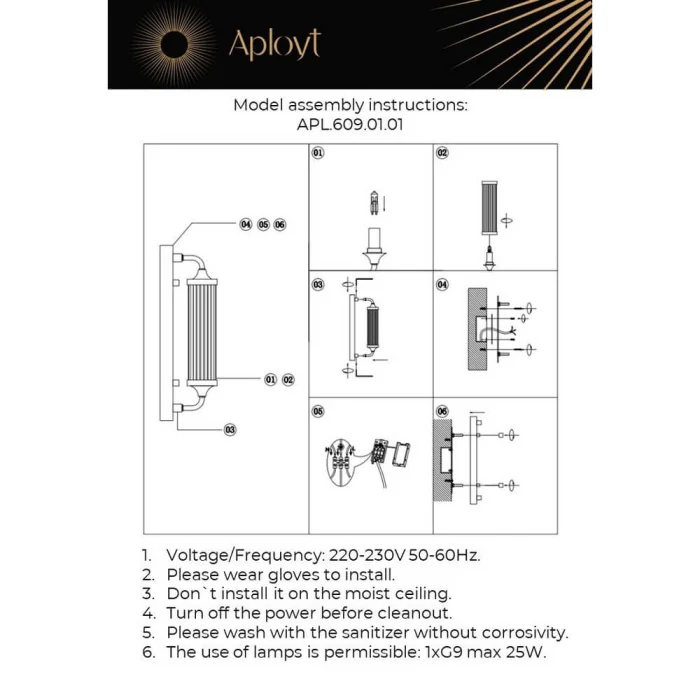 Aployt

Model assembly instructions:
APL.609.01.01

04 05 06

01 02

03

01

02

03

04

05

06

1. Voltage/Frequency: 220-230V 50-60Hz.
2. Please wear gloves to install.
3. Don`t install it on the moist ceiling.
4. Turn off the power before cleanout.
5. Please wash with the sanitizer without corrosivity.
6. The use of lamps is permissible: 1xG9 max 25W.