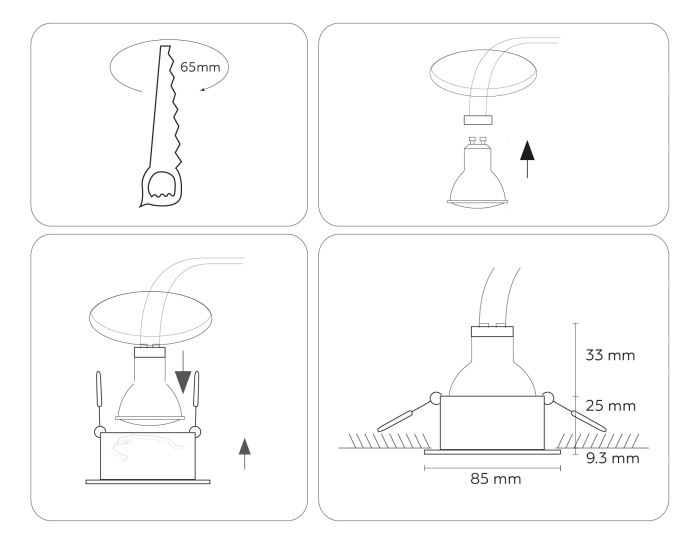 65mm

33 mm

25 mm

9.3 mm

85 mm