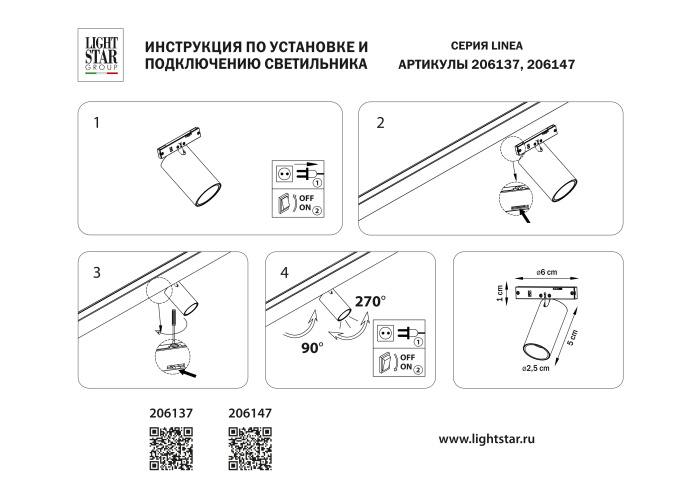 LIGHT STAR GROUP

ИНСТРУКЦИЯ ПО УСТАНОВКЕ И ПОДКЛЮЧЕНИЮ СВЕТИЛЬНИКА

СЕРИЯ LINEA
АРТИКУЛЫ 206137, 206147

1

1
OFF
ON 2

2

3

4

270°

90°

1
OFF
ON 2

ø6 cm
1 cm
5 cm
ø2,5 cm

206137

206147

www.lightstar.ru