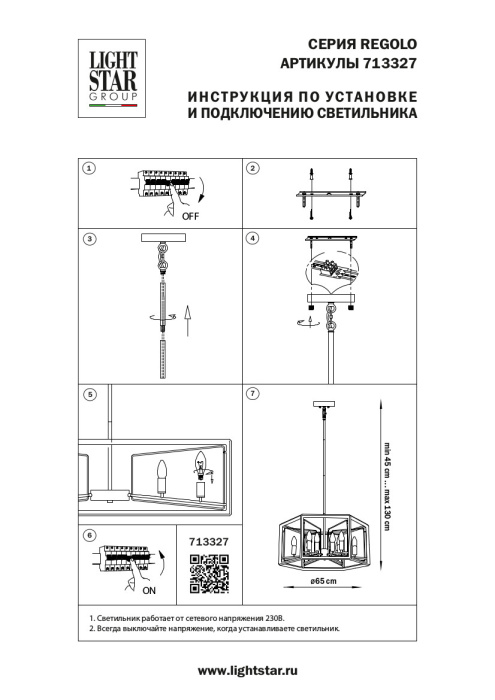 LIGHT STAR GROUP

СЕРИЯ REGOLO
АРТИКУЛЫ 713327

ИНСТРУКЦИЯ ПО УСТАНОВКЕ И ПОДКЛЮЧЕНИЮ СВЕТИЛЬНИКА

1

OFF

2

3

4

5

7

min 45 cm ... max 130 cm

ø65 cm

6

ON

713327

1. Светильник работает от сетевого напряжения 230В.
2. Всегда выключайте напряжение, когда устанавливаете светильник.

www.lightstar.ru