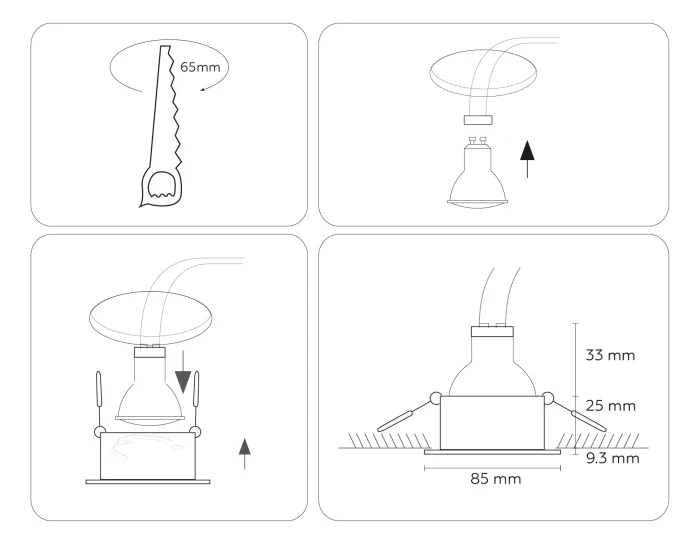 65mm

33 mm
25 mm
9.3 mm
85 mm