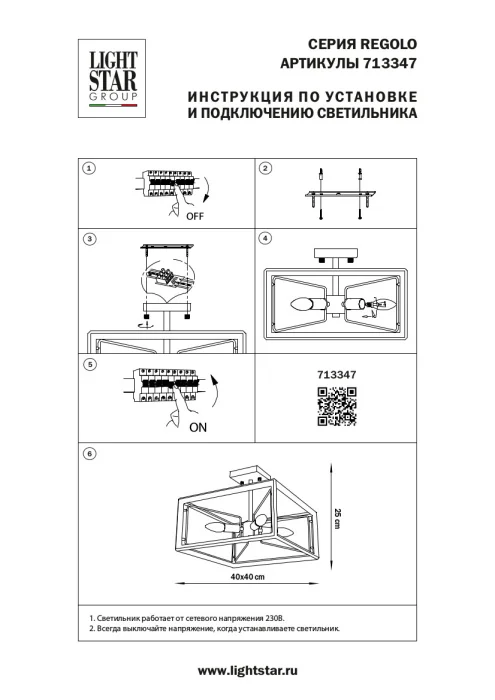 LIGHT STAR GROUP

СЕРИЯ REGOLO
АРТИКУЛЫ 713347

ИНСТРУКЦИЯ ПО УСТАНОВКЕ
И ПОДКЛЮЧЕНИЮ СВЕТИЛЬНИКА

1

OFF

2

3

4

5

ON

713347

6

25 cm

40x40 cm

1. Светильник работает от сетевого напряжения 230В.
2. Всегда выключайте напряжение, когда устанавливаете светильник.

www.lightstar.ru