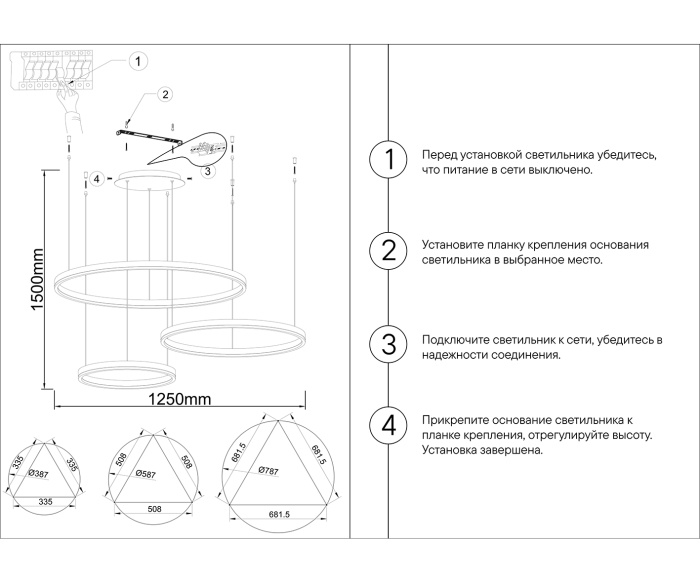 1

2

3

4

1500mm

1250mm

335

335

Ø387

335

508

508

Ø587

508

681.5

681.5

Ø787

681.5

1 Перед установкой светильника убедитесь, что питание в сети выключено.

2 Установите планку крепления основания светильника в выбранное место.

3 Подключите светильник к сети, убедитесь в надежности соединения.

4 Прикрепите основание светильника к планке крепления, отрегулируйте высоту. Установка завершена.