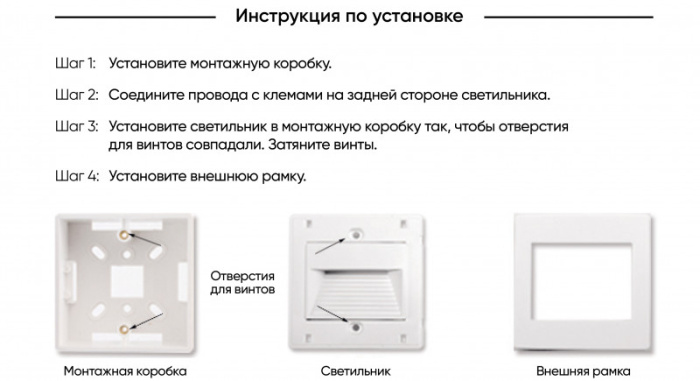 Инструкция по установке

Шаг 1: Установите монтажную коробку.

Шаг 2: Соедините провода с клемами на задней стороне светильника.

Шаг 3: Установите светильник в монтажную коробку так, чтобы отверстия для винтов совпадали. Затяните винты.

Шаг 4: Установите внешнюю рамку.

Отверстия для винтов

Монтажная коробка

Светильник

Внешняя рамка