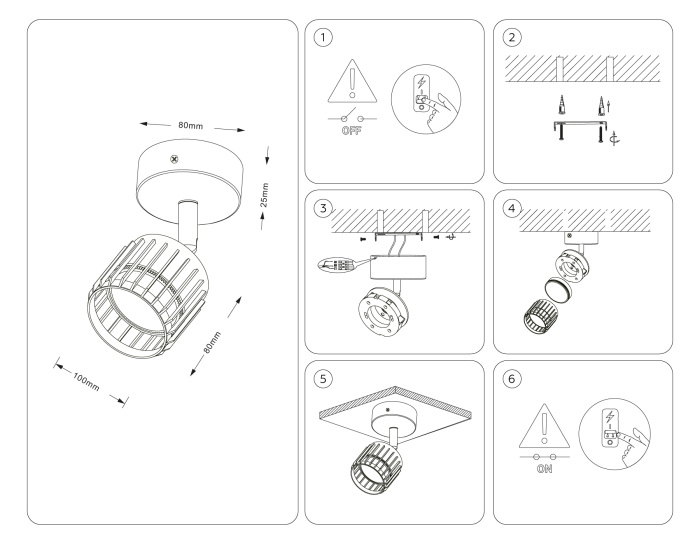 80mm
25mm
80mm
100mm

1
OFF

2

3

4

5

6
ON