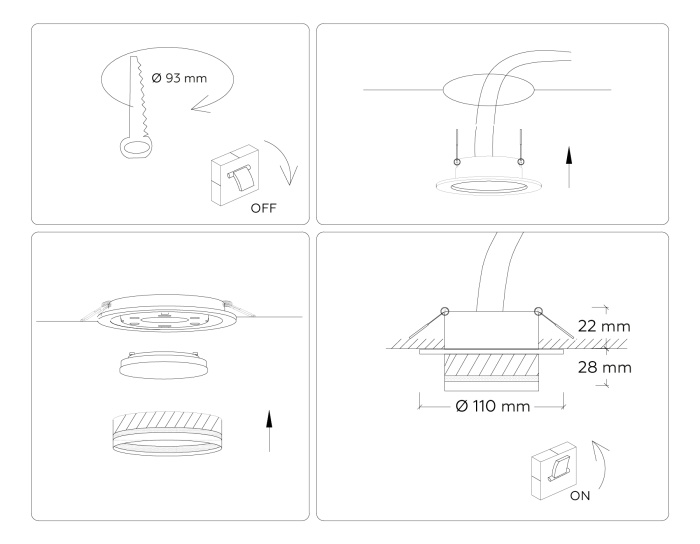 Ø 93 mm

OFF

22 mm

28 mm

Ø 110 mm

ON