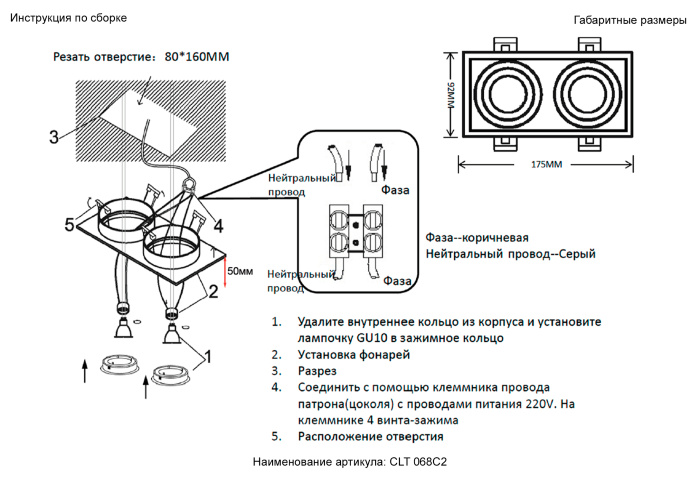 Инструкция по сборке

Габаритные размеры

Резать отверстие: 80*160MM

3

5

4

2

1

50мм

Нейтральный провод

Фаза

Нейтральный провод

Фаза

92MM

175MM

Фаза--коричневая
Нейтральный провод--Серый

1. Удалите внутреннее кольцо из корпуса и установите лампочку GU10 в зажимное кольцо
2. Установка фонарей
3. Разрез
4. Соединить с помощью клеммника провода патрона(цоколя) с проводами питания 220V. На клеммнике 4 винта-зажима
5. Расположение отверстия

Наименование артикула: CLT 068C2