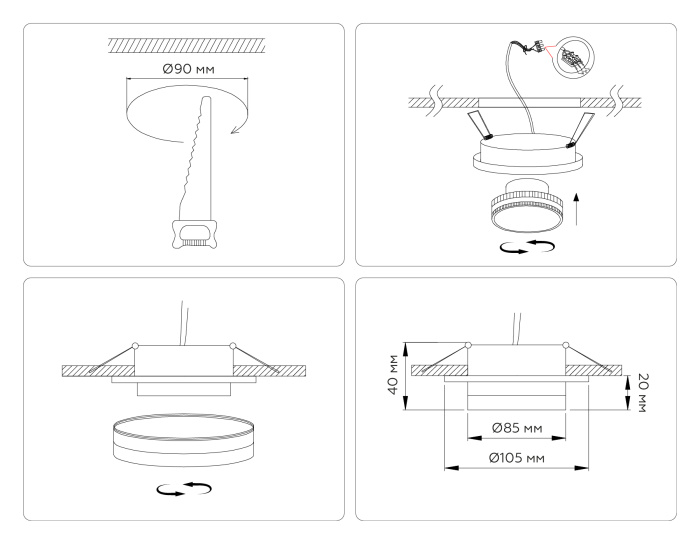 Ø90 мм

40 мм

20 мм

Ø85 мм

Ø105 мм