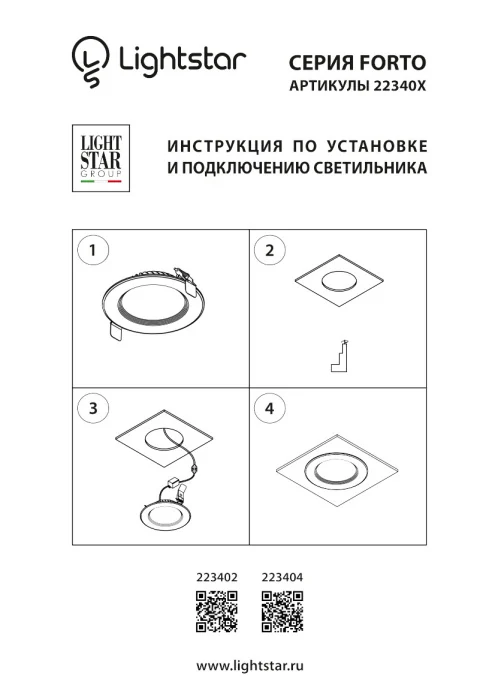 Lightstar

СЕРИЯ FORTO
АРТИКУЛЫ 22340X

LIGHT STAR GROUP

ИНСТРУКЦИЯ ПО УСТАНОВКЕ И ПОДКЛЮЧЕНИЮ СВЕТИЛЬНИКА

1

2

3

4

223402

223404

www.lightstar.ru