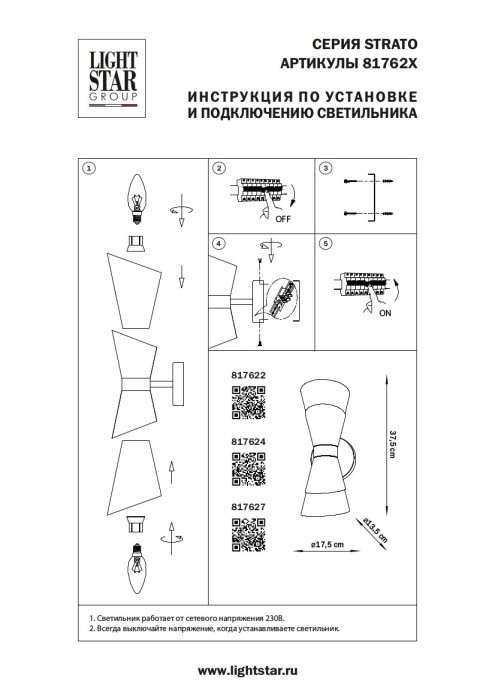 LIGHT STAR GROUP

СЕРИЯ STRATO
АРТИКУЛЫ 81762X

ИНСТРУКЦИЯ ПО УСТАНОВКЕ
И ПОДКЛЮЧЕНИЮ СВЕТИЛЬНИКА

1

2

OFF

3

4

5

ON

817622

817624

817627

37,5 cm

ø13,5 cm

ø17,5 cm

1. Светильник работает от сетевого напряжения 230В.
2. Всегда выключайте напряжение, когда устанавливаете светильник.

www.lightstar.ru