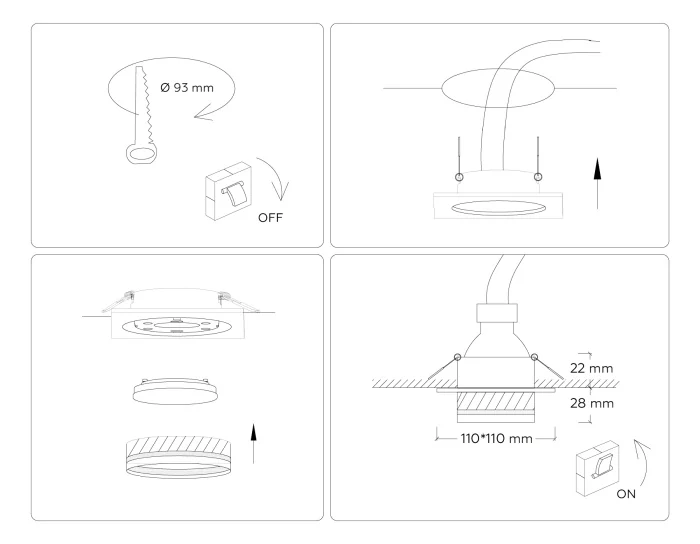 Ø 93 mm

OFF

22 mm

28 mm

110*110 mm

ON