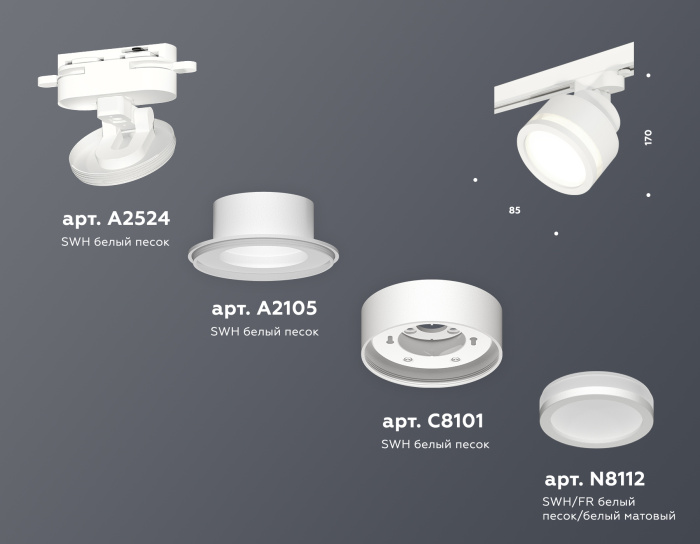 арт. A2524
SWH белый песок

170

85

арт. A2105
SWH белый песок

арт. C8101
SWH белый песок

арт. N8112
SWH/FR белый песок/белый матовый