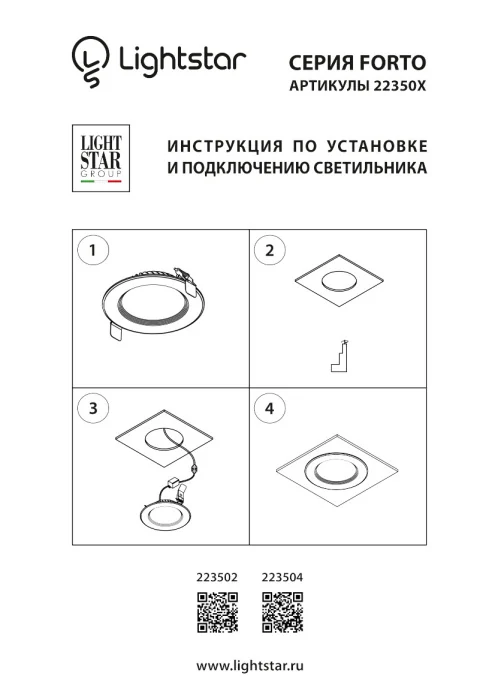 Lightstar

СЕРИЯ FORTO
АРТИКУЛЫ 22350X

LIGHT STAR GROUP

ИНСТРУКЦИЯ ПО УСТАНОВКЕ
И ПОДКЛЮЧЕНИЮ СВЕТИЛЬНИКА

1

2

3

4

223502

223504

www.lightstar.ru