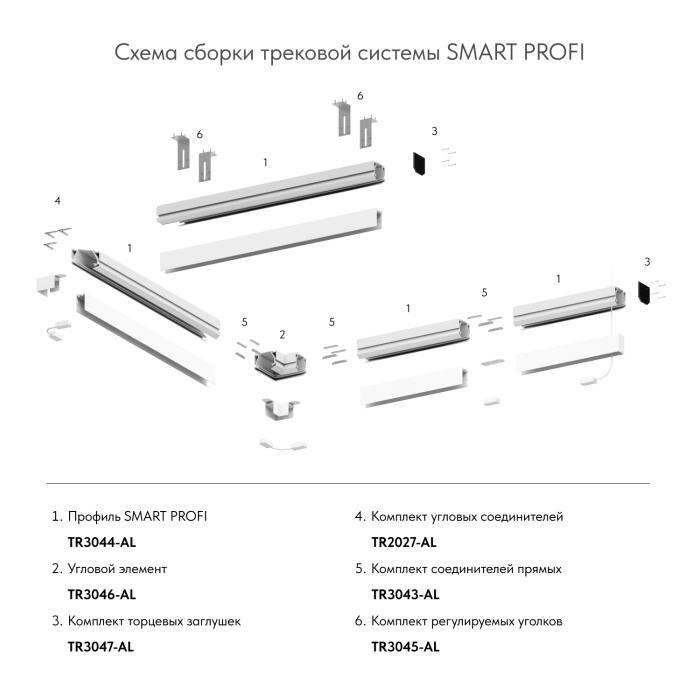 Схема сборки трековой системы SMART PROFI

6

6

3

1

4

1

3

1

5

5

2

5

1

1. Профиль SMART PROFI
TR3044-AL

2. Угловой элемент
TR3046-AL

3. Комплект торцевых заглушек
TR3047-AL

4. Комплект угловых соединителей
TR2027-AL

5. Комплект соединителей прямых
TR3043-AL

6. Комплект регулируемых уголков
TR3045-AL