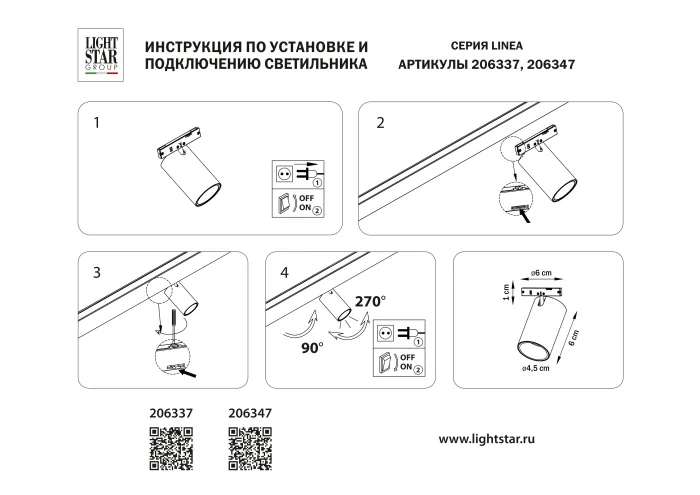 LIGHT STAR GROUP

ИНСТРУКЦИЯ ПО УСТАНОВКЕ И ПОДКЛЮЧЕНИЮ СВЕТИЛЬНИКА

СЕРИЯ LINEA
АРТИКУЛЫ 206337, 206347

1

1
OFF
ON 2

2

3

4

270°

90°

1
OFF
ON 2

ø6 cm
1 cm
6 cm
ø4,5 cm

206337

206347

www.lightstar.ru