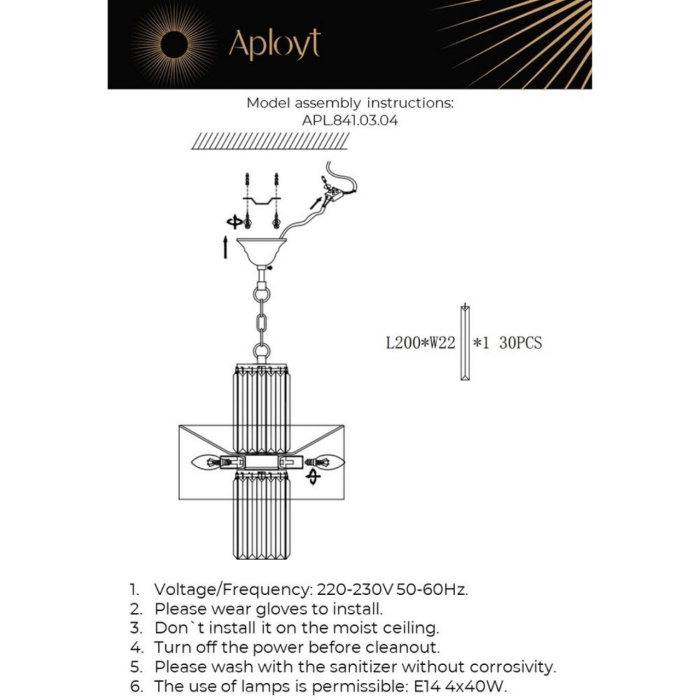 Aployt

Model assembly instructions:
APL.841.03.04

L200*W22 *1 30PCS

1. Voltage/Frequency: 220-230V 50-60Hz.
2. Please wear gloves to install.
3. Don`t install it on the moist ceiling.
4. Turn off the power before cleanout.
5. Please wash with the sanitizer without corrosivity.
6. The use of lamps is permissible: E14 4x40W.