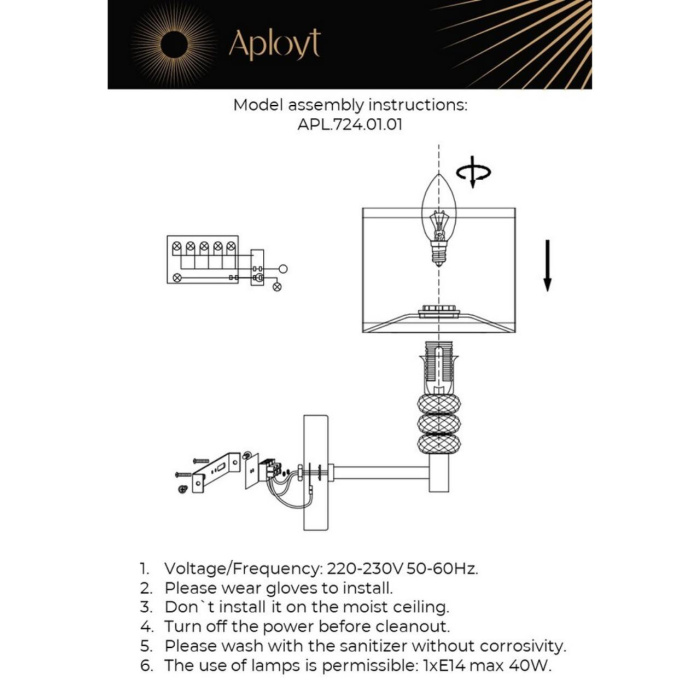 Aployt

Model assembly instructions:
APL.724.01.01

1. Voltage/Frequency: 220-230V 50-60Hz.
2. Please wear gloves to install.
3. Don`t install it on the moist ceiling.
4. Turn off the power before cleanout.
5. Please wash with the sanitizer without corrosivity.
6. The use of lamps is permissible: 1xE14 max 40W.