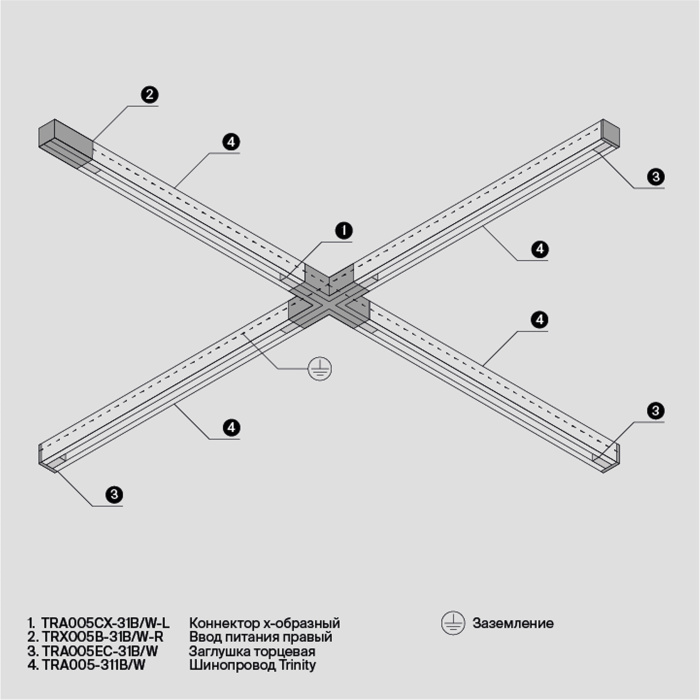 2
4
3
1
4
4
3
4
3

1. TRA005CX-31B/W-L Коннектор х-образный
2. TRX005B-31B/W-R Ввод питания правый
3. TRA005EC-31B/W Заглушка торцевая
4. TRA005-311B/W Шинопровод Trinity

Заземление