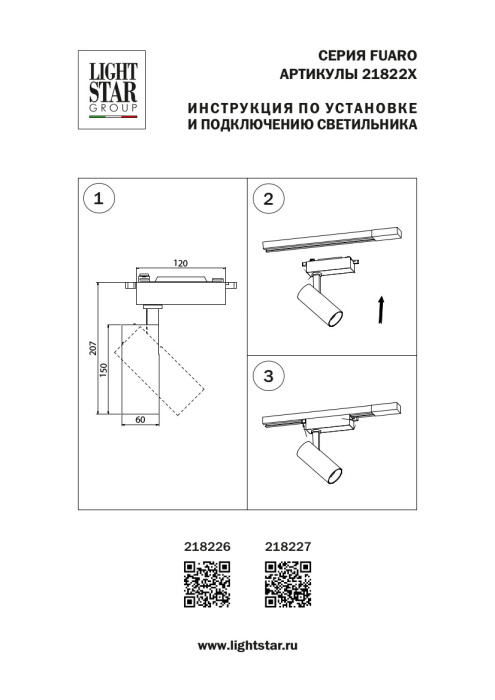 LIGHT STAR GROUP

СЕРИЯ FUARO
АРТИКУЛЫ 21822X

ИНСТРУКЦИЯ ПО УСТАНОВКЕ
И ПОДКЛЮЧЕНИЮ СВЕТИЛЬНИКА

1

120

207

150

60

2

3

218226 218227

www.lightstar.ru